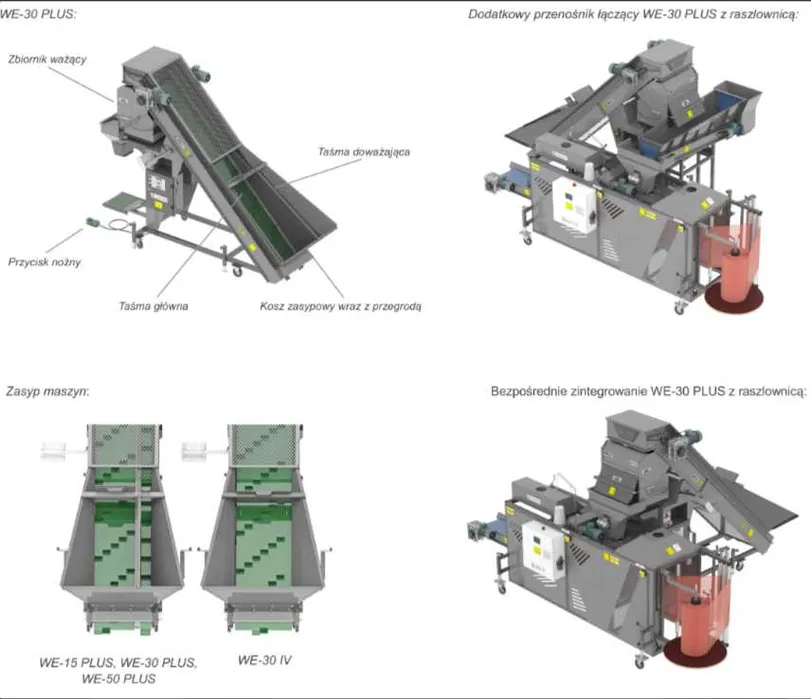 WE-30 PLUS:

Zbiornik ważący

Taśma doważająca

Przycisk nożny

Taśma główna

Kosz zasypowy wraz z przegrodą

Dodatkowy przenośnik łączący WE-30 PLUS z raszlownicą:

Zasyp maszyn:

WE-15 PLUS, WE-30 PLUS, WE-50 PLUS

WE-30 IV

Bezpośrednie zintegrowanie WE-30 PLUS z raszlownicą: